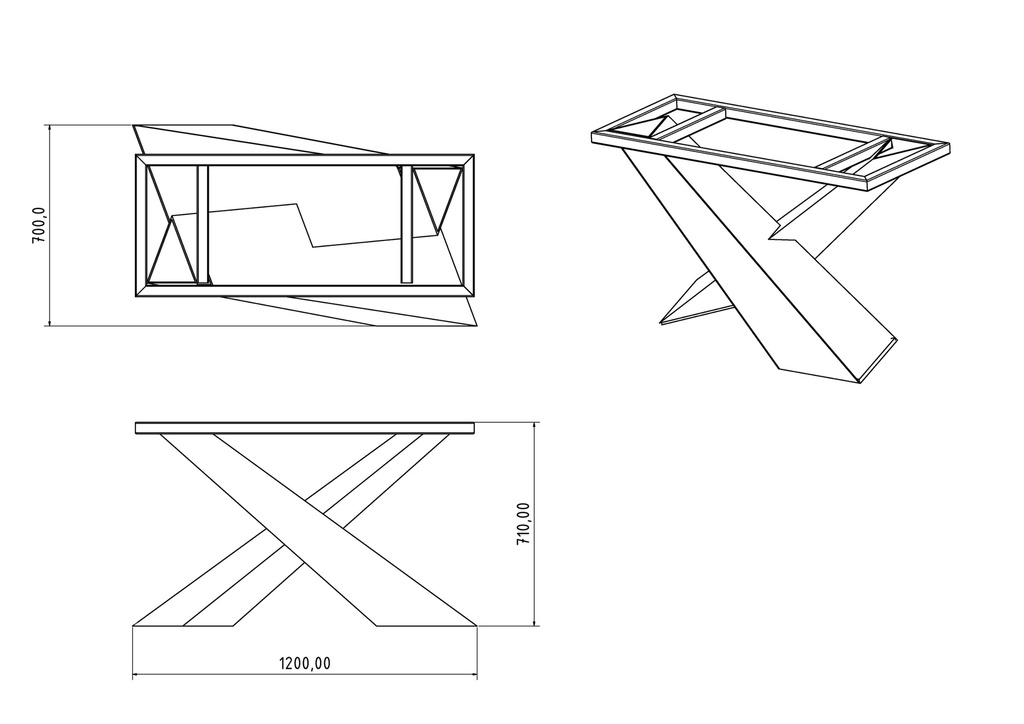 700,0

710,00

1200,00