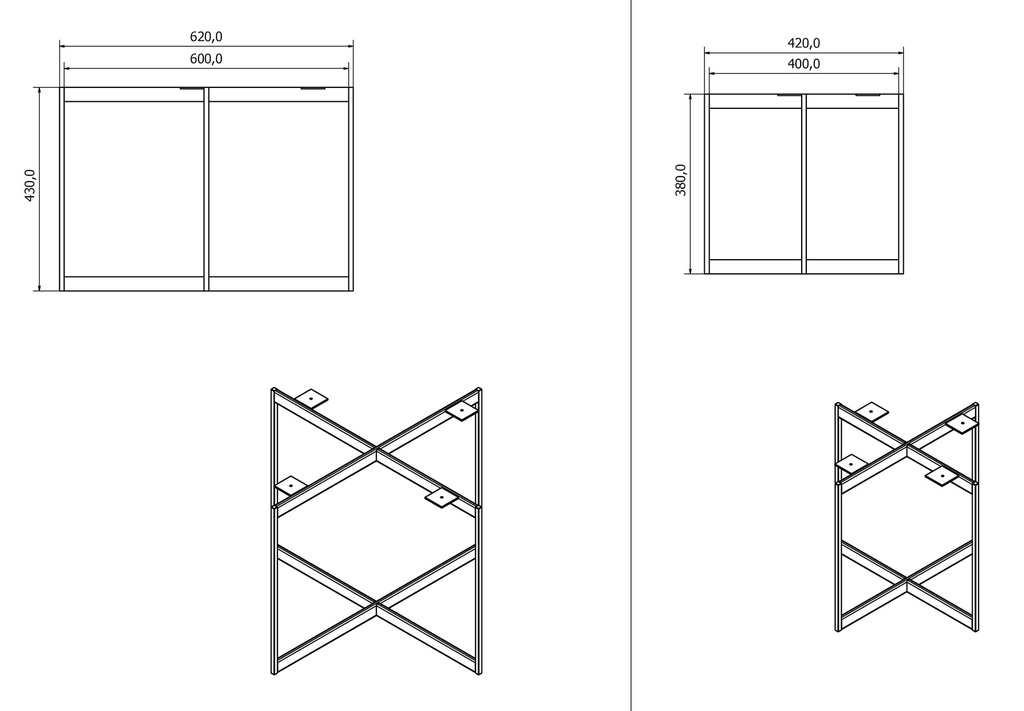 620,0
600,0
430,0

420,0
400,0
380,0